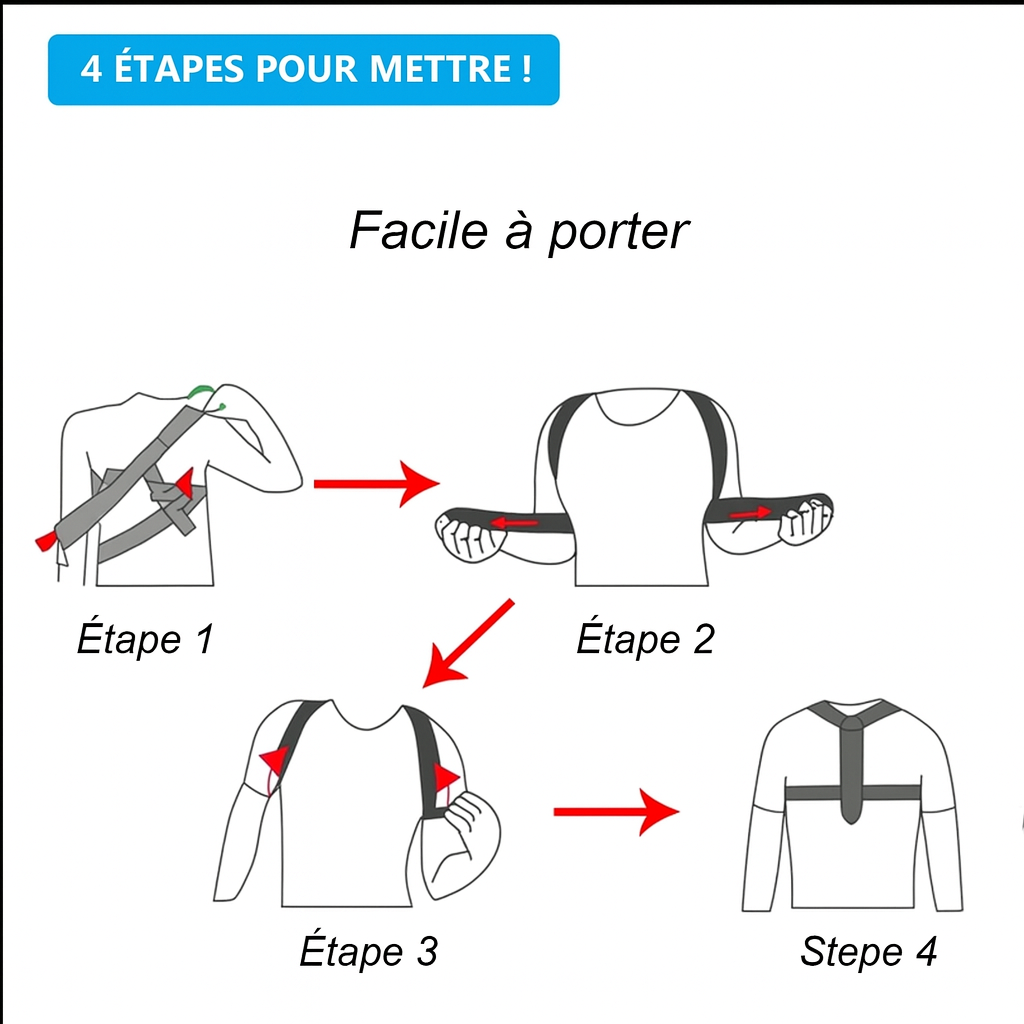 4 ÉTAPES POUR METTRE !

Facile à porter

Étape 1

Étape 2

Étape 3

Stepe 4